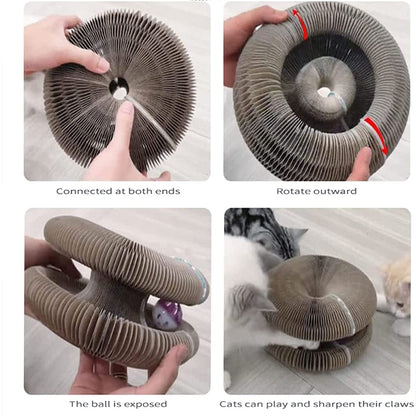 Connected at both ends

Rotate outward

The ball is exposed

Cats can play and sharpen their claws