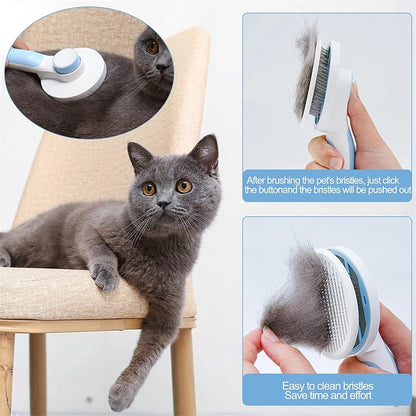 After brushing the pet's bristles, just click the buttonand the bristles will be pushed out

Easy to clean bristles
Save time and effort